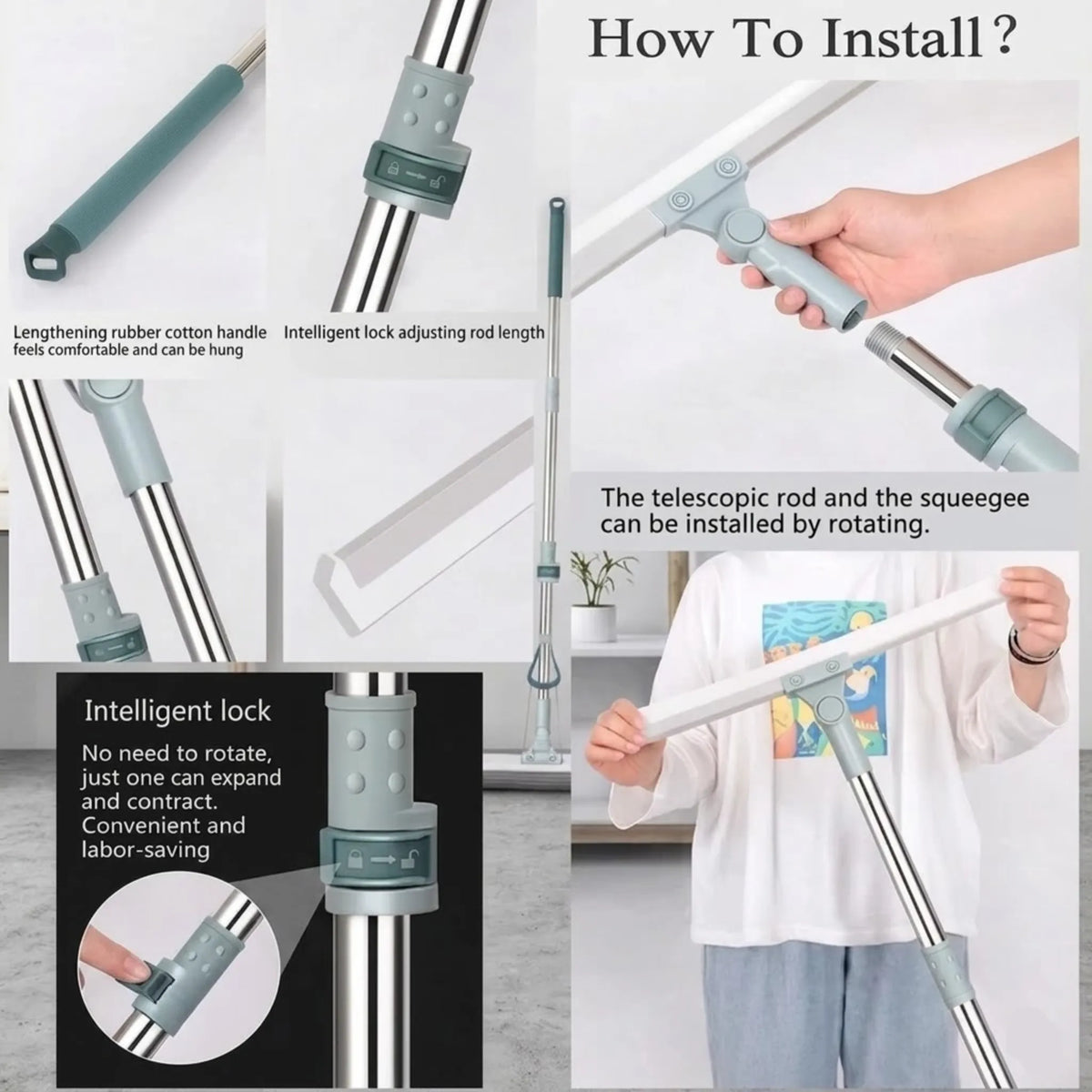 How To Install?

Lengthening rubber cotton handle feels comfortable and can be hung

Intelligent lock adjusting rod length

The telescopic rod and the squeegee can be installed by rotating.

Intelligent lock

No need to rotate, just one can expand and contract. Convenient and labor-saving